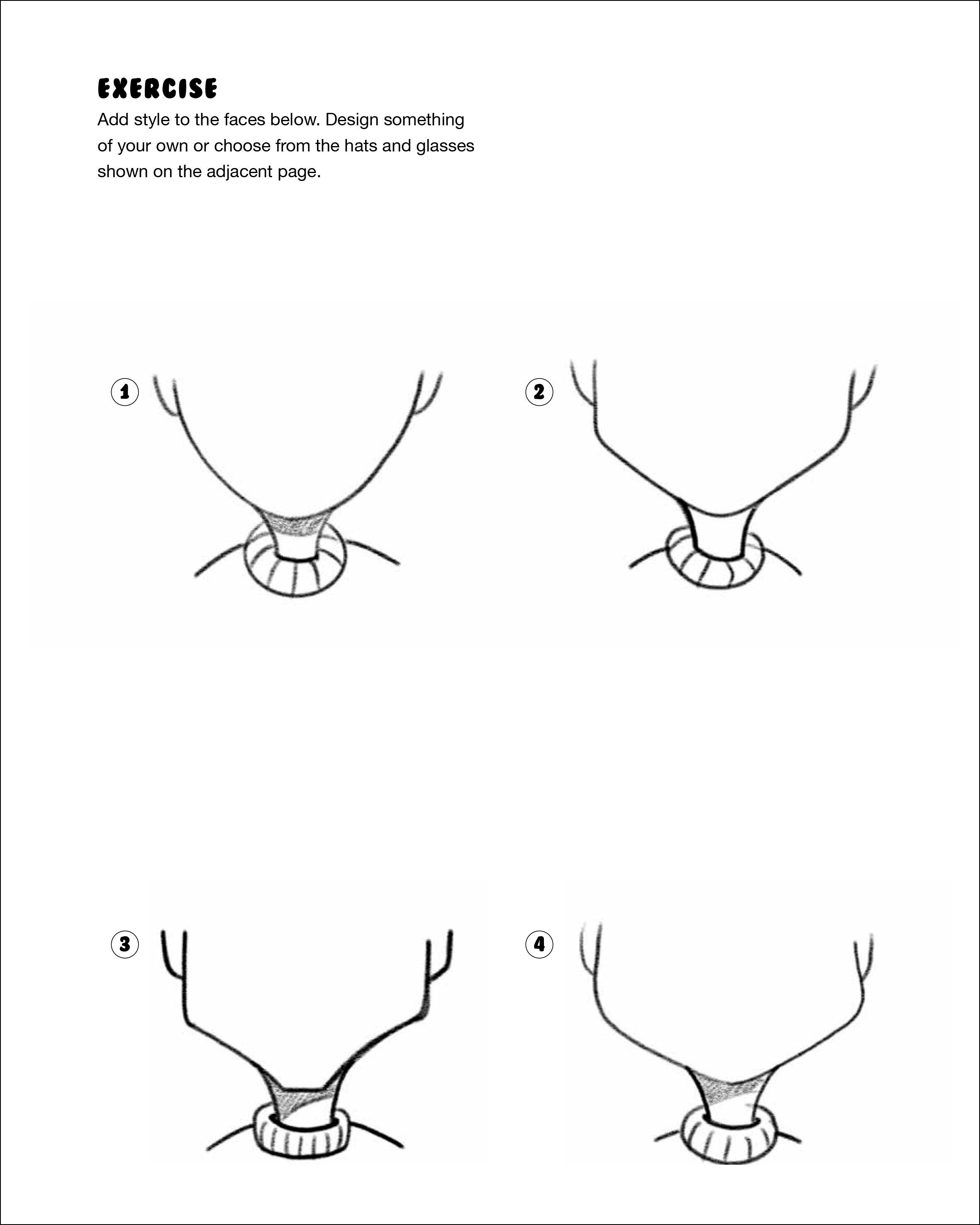 EXERCISE

Add style to the faces below. Design something of your own or choose from the hats and glasses shown on the adjacent page.

1

2

3

4